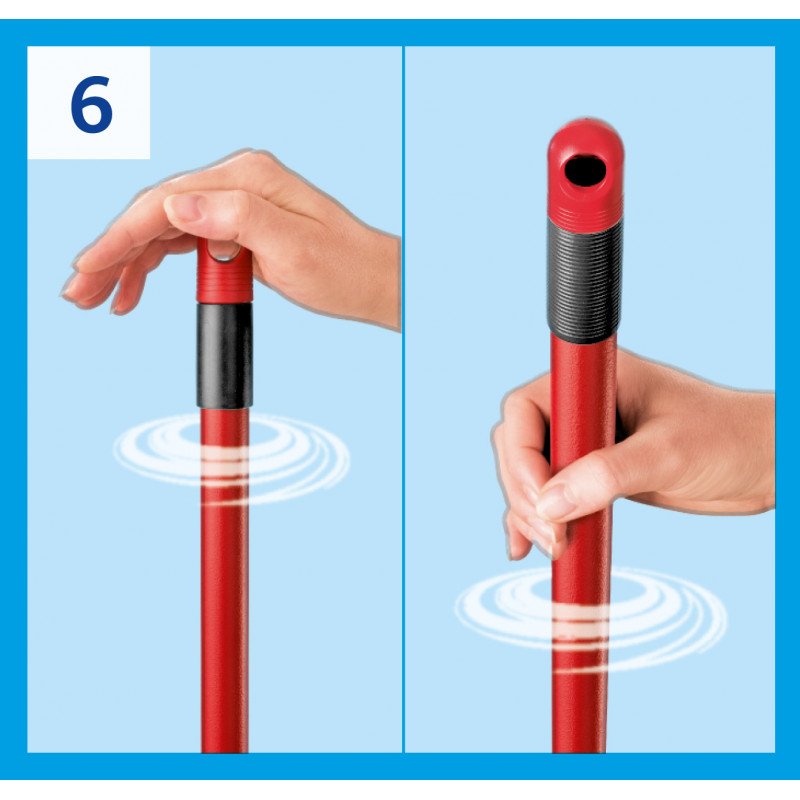 6