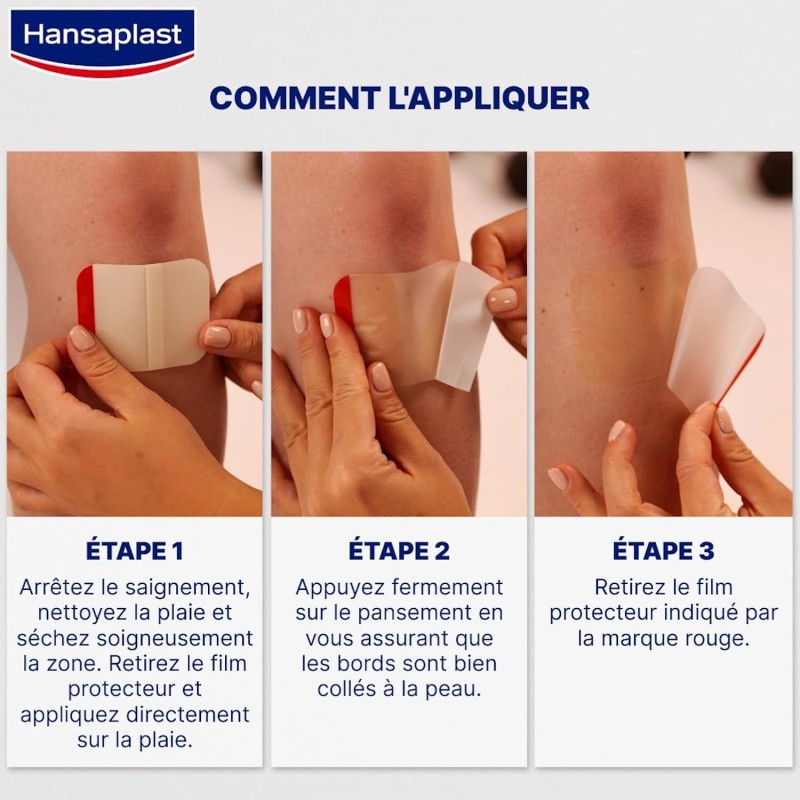 Hansaplast

COMMENT L'APPLIQUER

ÉTAPE 1
Arrêtez le saignement, nettoyez la plaie et séchez soigneusement la zone. Retirez le film protecteur et appliquez directement sur la plaie.

ÉTAPE 2
Appuyez fermement sur le pansement en vous assurant que les bords sont bien collés à la peau.

ÉTAPE 3
Retirez le film protecteur indiqué par la marque rouge.