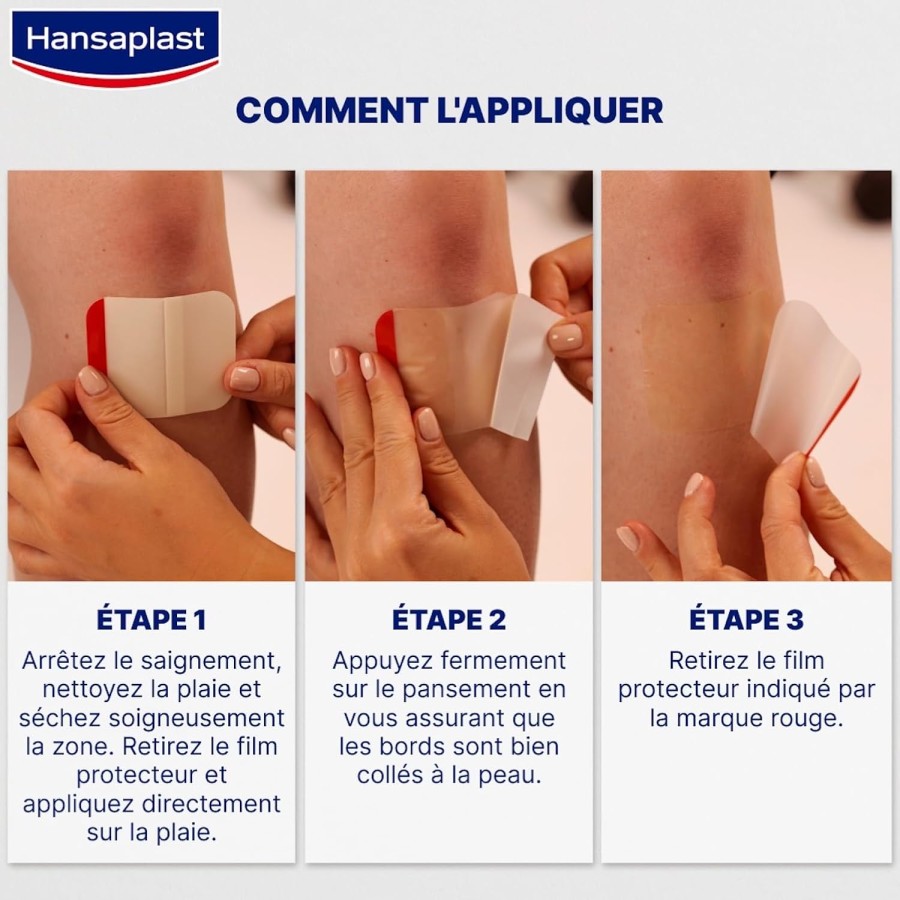 Hansaplast

COMMENT L'APPLIQUER

ÉTAPE 1

Arrêtez le saignement, nettoyez la plaie et séchez soigneusement la zone. Retirez le film protecteur et appliquez directement sur la plaie.

ÉTAPE 2

Appuyez fermement sur le pansement en vous assurant que les bords sont bien collés à la peau.

ÉTAPE 3

Retirez le film protecteur indiqué par la marque rouge.