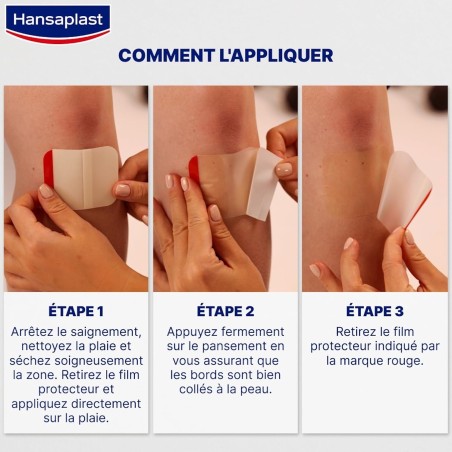 Hansaplast

COMMENT L'APPLIQUER

ÉTAPE 1

Arrêtez le saignement, nettoyez la plaie et séchez soigneusement la zone. Retirez le film protecteur et appliquez directement sur la plaie.

ÉTAPE 2

Appuyez fermement sur le pansement en vous assurant que les bords sont bien collés à la peau.

ÉTAPE 3

Retirez le film protecteur indiqué par la marque rouge.