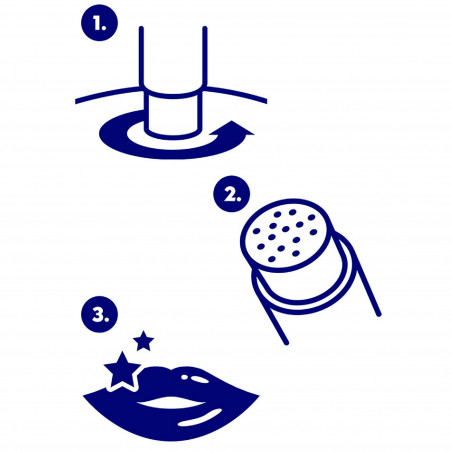 1.

2.

3.