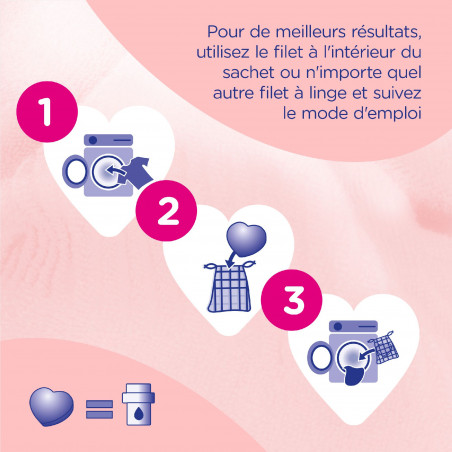 Pour de meilleurs résultats, utilisez le filet à l'intérieur du sachet ou n'importe quel autre filet à linge et suivez le mode d'emploi

1

2

3

=